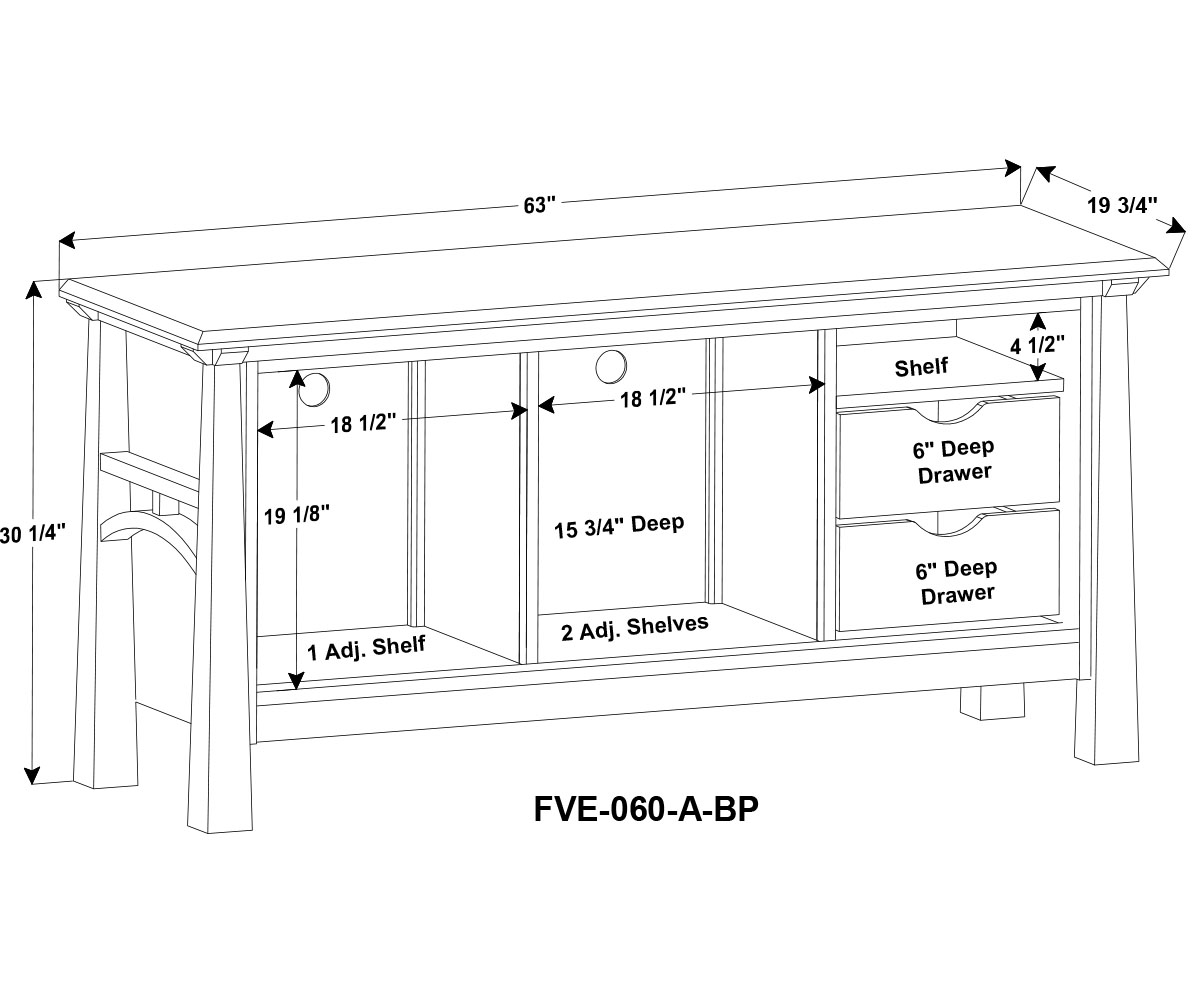 63"

19 3/4"

30 1/4"

4 1/2"

Shelf

18 1/2"

18 1/2"

19 1/8"

15 3/4" Deep

6" Deep Drawer

6" Deep Drawer

1 Adj. Shelf

2 Adj. Shelves

FVE-060-A-BP